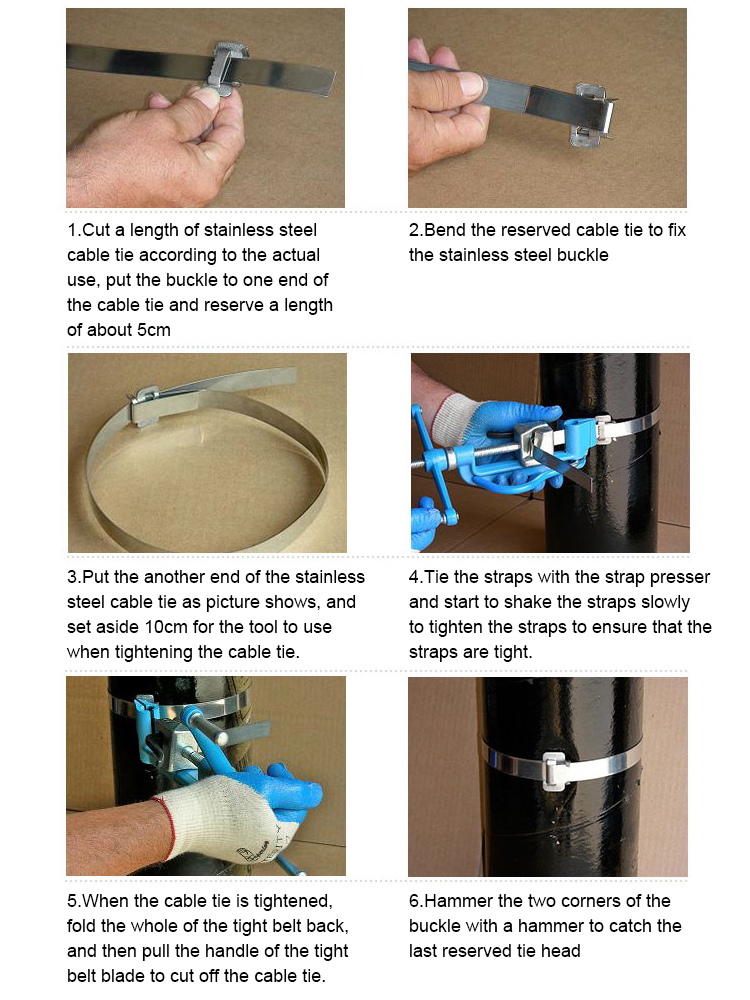 1.Cut a length of stainless steel cable tie according to the actual use, put the buckle to one end of the cable tie and reserve a length of about 5cm

2.Bend the reserved cable tie to fix the stainless steel buckle

3.Put the another end of the stainless steel cable tie as picture shows, and set aside 10cm for the tool to use when tightening the cable tie.

4.Tie the straps with the strap presser and start to shake the straps slowly to tighten the straps to ensure that the straps are tight.

5.When the cable tie is tightened, fold the whole of the tight belt back, and then pull the handle of the tight belt blade to cut off the cable tie.

6.Hammer the two corners of the buckle with a hammer to catch the last reserved tie head