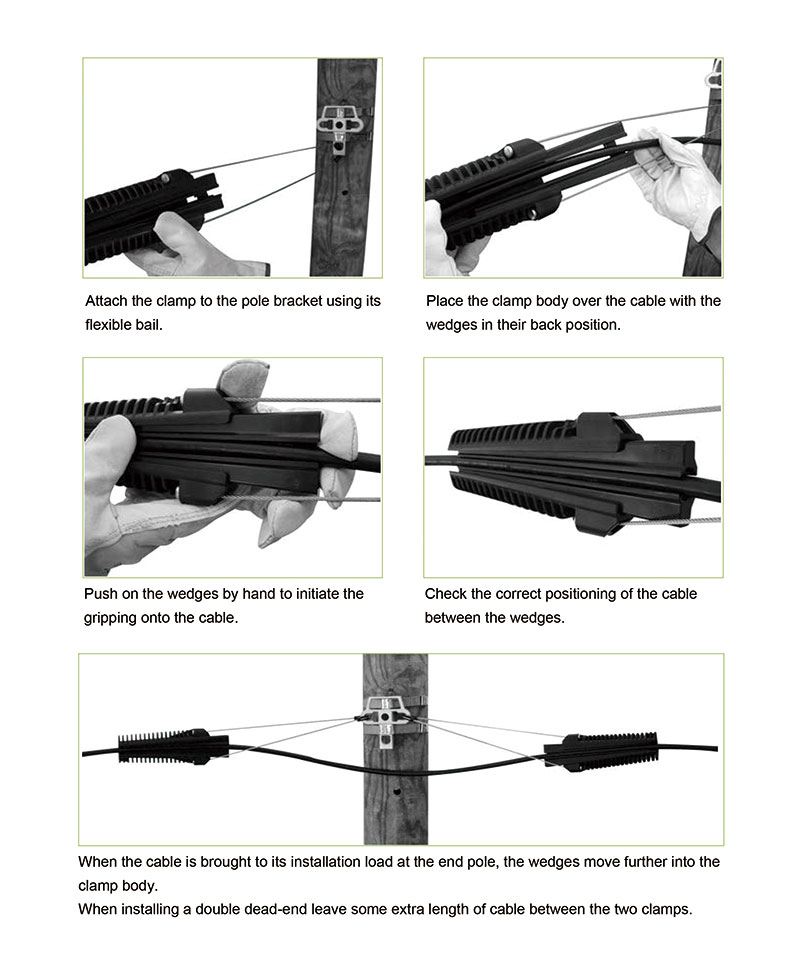 Attach the clamp to the pole bracket using its flexible bail.

Place the clamp body over the cable with the wedges in their back position.

Push on the wedges by hand to initiate the gripping onto the cable.

Check the correct positioning of the cable between the wedges.

When the cable is brought to its installation load at the end pole, the wedges move further into the clamp body.
When installing a double dead-end leave some extra length of cable between the two clamps.